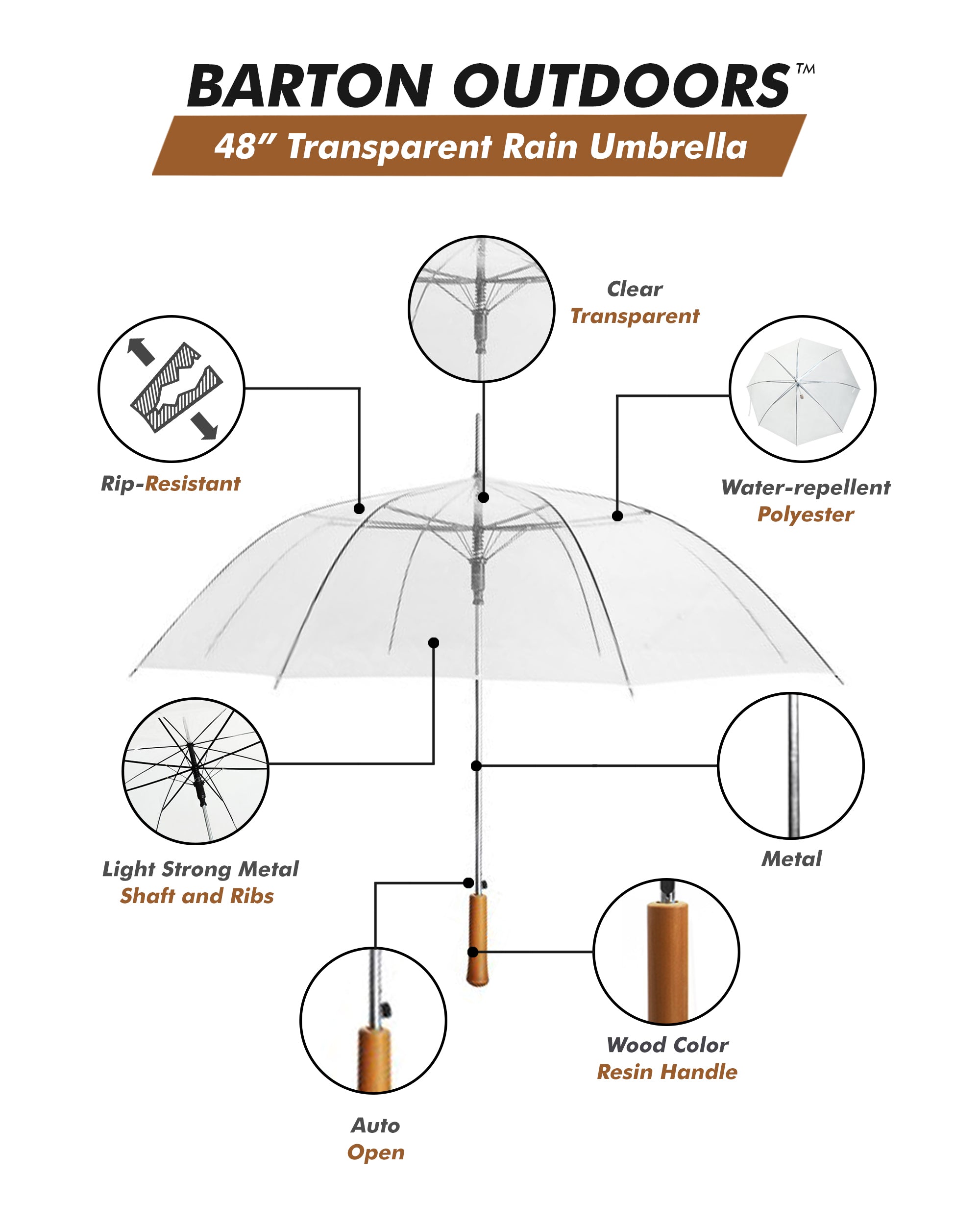 BARTON OUTDOORS™

48" Transparent Rain Umbrella

Clear
Transparent

Rip-Resistant

Water-repellent
Polyester

Light Strong Metal
Shaft and Ribs

Metal

Wood Color
Resin Handle

Auto
Open